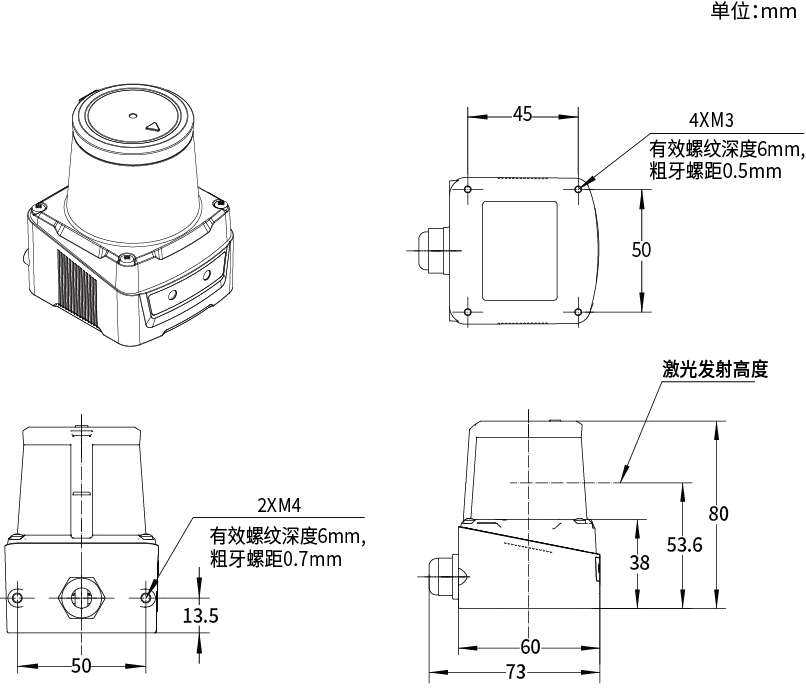 单位:mm

45

4XM3
有效螺纹深度6mm,
粗牙螺距0.5mm

50

激光发射高度

2XM4
有效螺纹深度6mm,
粗牙螺距0.7mm

13.5

50

80

53.6

38

60

73